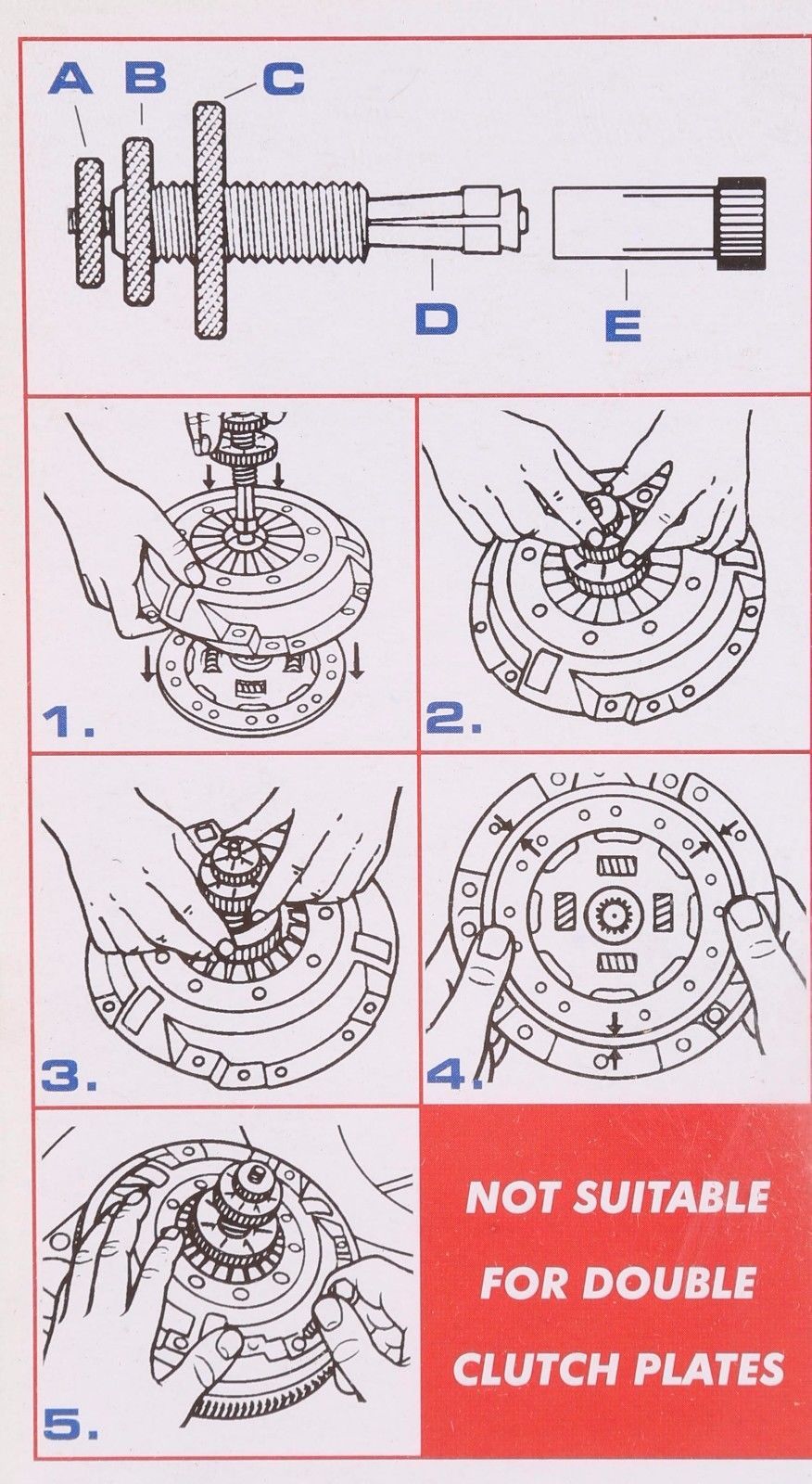 A B C

D E

1.

2.

3.

4.

5.

NOT SUITABLE FOR DOUBLE CLUTCH PLATES