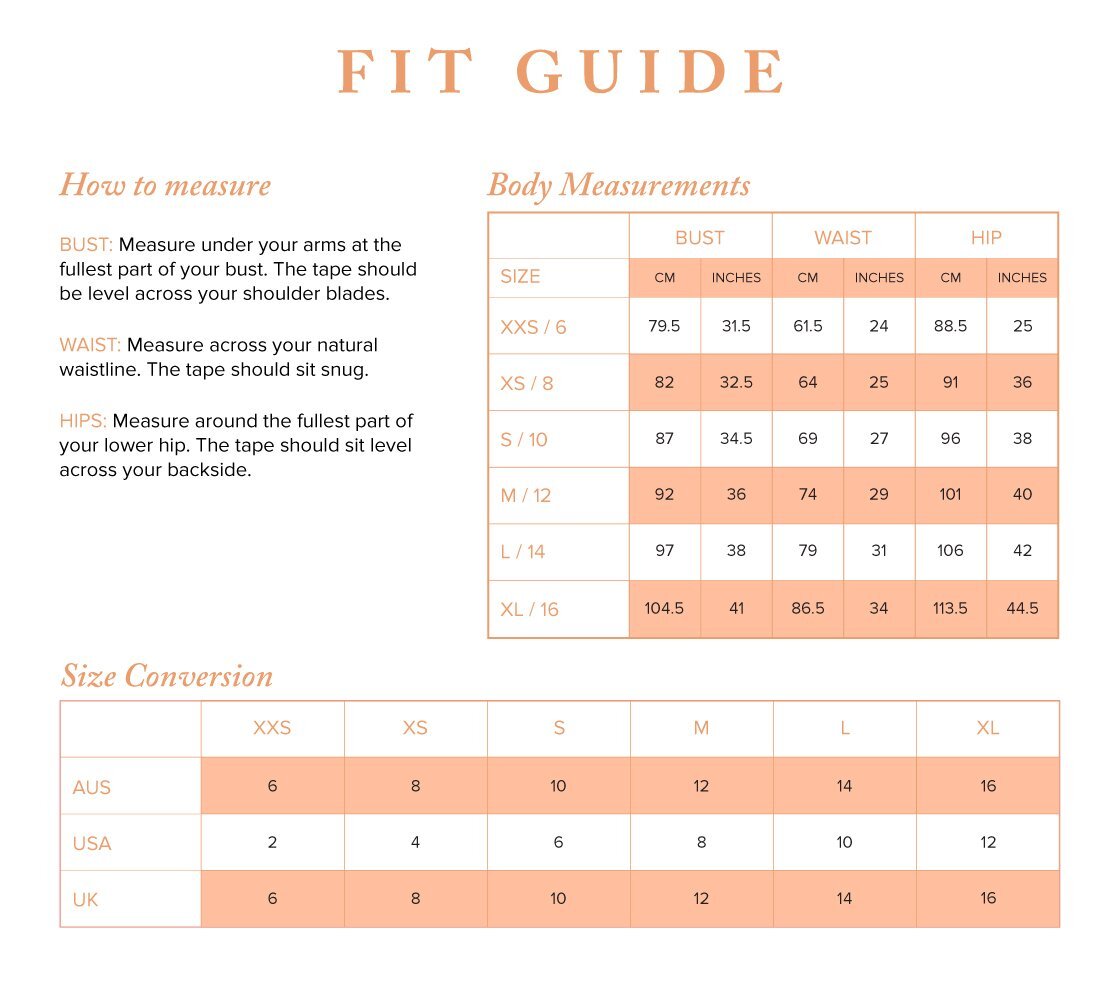 FIT GUIDE

How to measure

BUST: Measure under your arms at the fullest part of your bust. The tape should be level across your shoulder blades.

WAIST: Measure across your natural waistline. The tape should sit snug.

HIPS: Measure around the fullest part of your lower hip. The tape should sit level across your backside.

Body Measurements

| | BUST | | WAIST | | HIP | |
|---|---|---|---|---|---|---|
| SIZE | CM | INCHES | CM | INCHES | CM | INCHES |
| XXS / 6 | 79.5 | 31.5 | 61.5 | 24 | 88.5 | 25 |
| XS / 8 | 82 | 32.5 | 64 | 25 | 91 | 36 |
| S / 10 | 87 | 34.5 | 69 | 27 | 96 | 38 |
| M / 12 | 92 | 36 | 74 | 29 | 101 | 40 |
| L / 14 | 97 | 38 | 79 | 31 | 106 | 42 |
| XL / 16 | 104.5 | 41 | 86.5 | 34 | 113.5 | 44.5 |

Size Conversion

| | XXS | XS | S | M | L | XL |
|---|---|---|---|---|---|---|
| AUS | 6 | 8 | 10 | 12 | 14 | 16 |
| USA | 2 | 4 | 6 | 8 | 10 | 12 |
| UK | 6 | 8 | 10 | 12 | 14 | 16 |