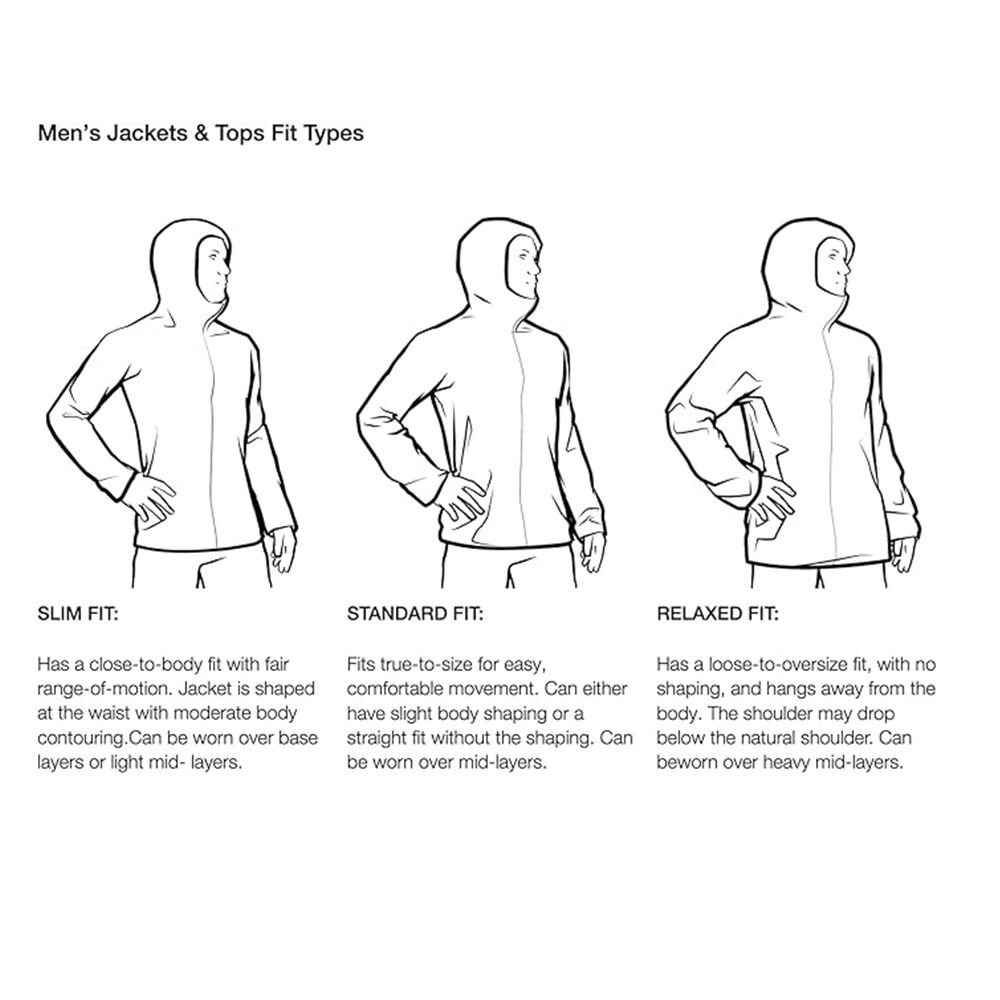 Men's Jackets & Tops Fit Types

SLIM FIT:

Has a close-to-body fit with fair range-of-motion. Jacket is shaped at the waist with moderate body contouring.Can be worn over base layers or light mid- layers.

STANDARD FIT:

Fits true-to-size for easy, comfortable movement. Can either have slight body shaping or a straight fit without the shaping. Can be worn over mid-layers.

RELAXED FIT:

Has a loose-to-oversize fit, with no shaping, and hangs away from the body. The shoulder may drop below the natural shoulder. Can beworn over heavy mid-layers.