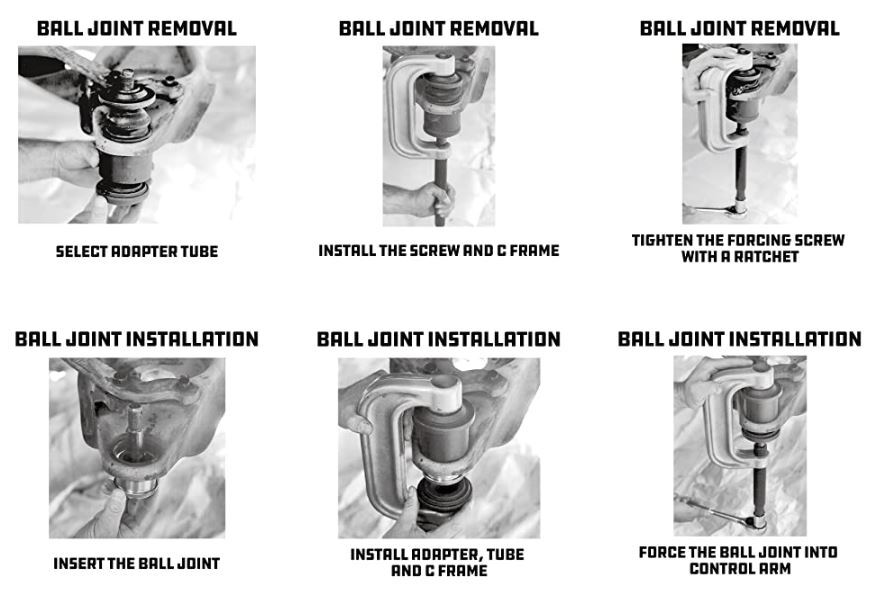 BALL JOINT REMOVAL

SELECT ADAPTER TUBE

BALL JOINT REMOVAL

INSTALL THE SCREW AND C FRAME

BALL JOINT REMOVAL

TIGHTEN THE FORCING SCREW WITH A RATCHET

BALL JOINT INSTALLATION

INSERT THE BALL JOINT

BALL JOINT INSTALLATION

INSTALL ADAPTER, TUBE AND C FRAME

BALL JOINT INSTALLATION

FORCE THE BALL JOINT INTO CONTROL ARM