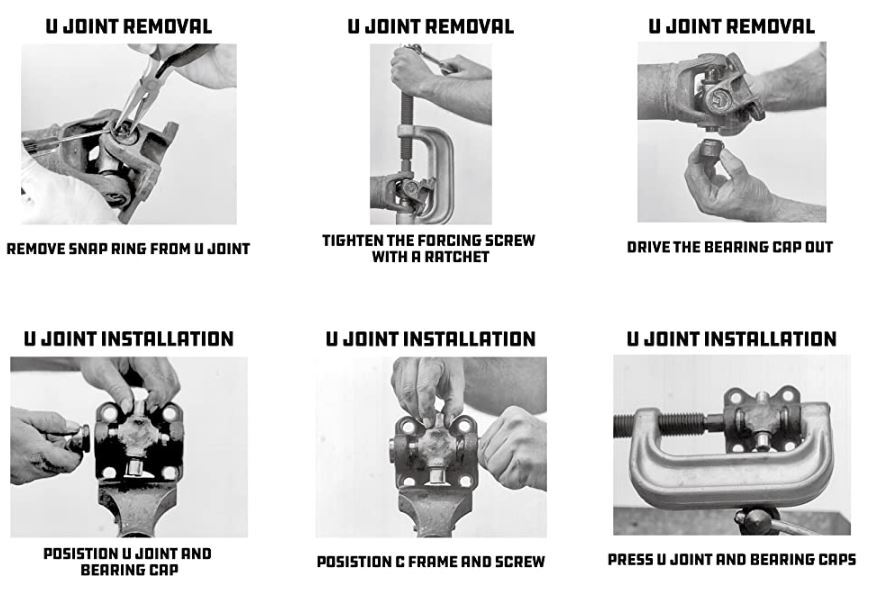 U JOINT REMOVAL

REMOVE SNAP RING FROM U JOINT

U JOINT REMOVAL

TIGHTEN THE FORCING SCREW WITH A RATCHET

U JOINT REMOVAL

DRIVE THE BEARING CAP OUT

U JOINT INSTALLATION

POSISTION U JOINT AND BEARING CAP

U JOINT INSTALLATION

POSISTION C FRAME AND SCREW

U JOINT INSTALLATION

PRESS U JOINT AND BEARING CAPS