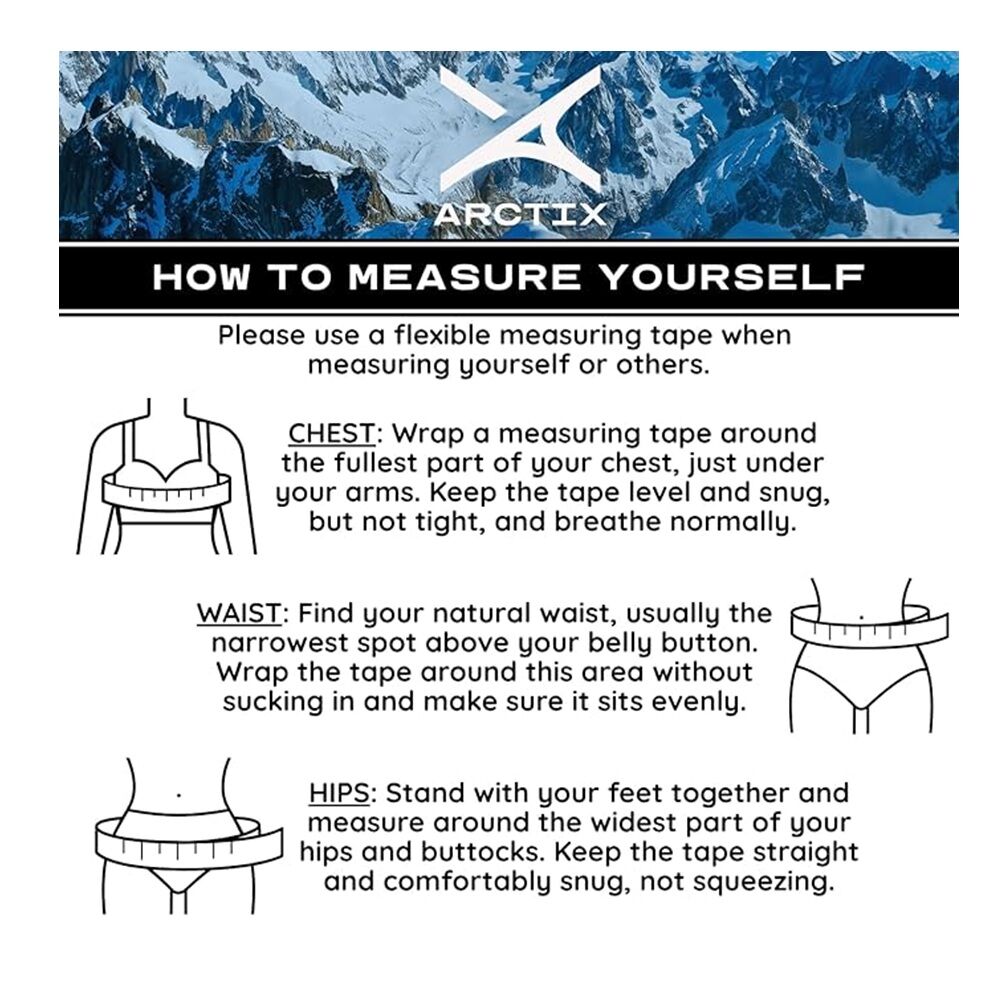 ARCTIX

HOW TO MEASURE YOURSELF

Please use a flexible measuring tape when measuring yourself or others.

CHEST: Wrap a measuring tape around the fullest part of your chest, just under your arms. Keep the tape level and snug, but not tight, and breathe normally.

WAIST: Find your natural waist, usually the narrowest spot above your belly button. Wrap the tape around this area without sucking in and make sure it sits evenly.

HIPS: Stand with your feet together and measure around the widest part of your hips and buttocks. Keep the tape straight and comfortably snug, not squeezing.