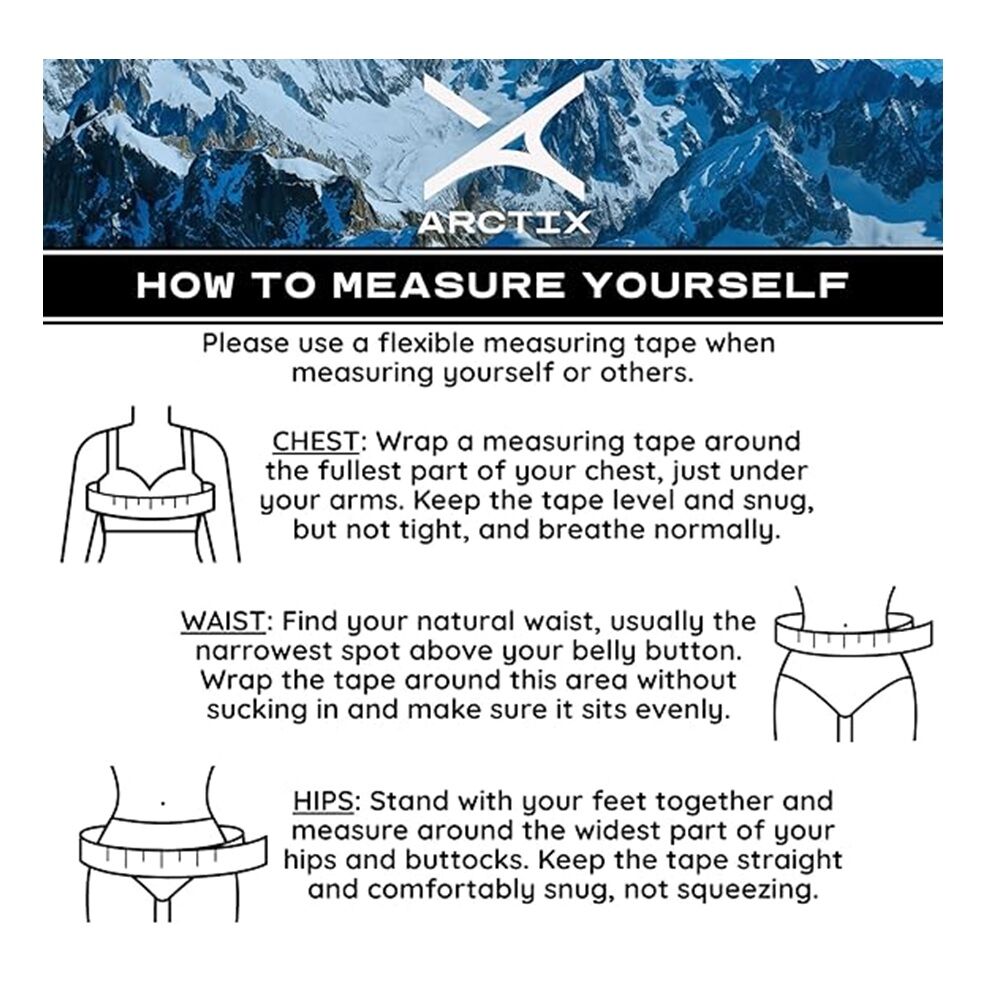 ARCTIX

HOW TO MEASURE YOURSELF

Please use a flexible measuring tape when measuring yourself or others.

CHEST: Wrap a measuring tape around the fullest part of your chest, just under your arms. Keep the tape level and snug, but not tight, and breathe normally.

WAIST: Find your natural waist, usually the narrowest spot above your belly button. Wrap the tape around this area without sucking in and make sure it sits evenly.

HIPS: Stand with your feet together and measure around the widest part of your hips and buttocks. Keep the tape straight and comfortably snug, not squeezing.