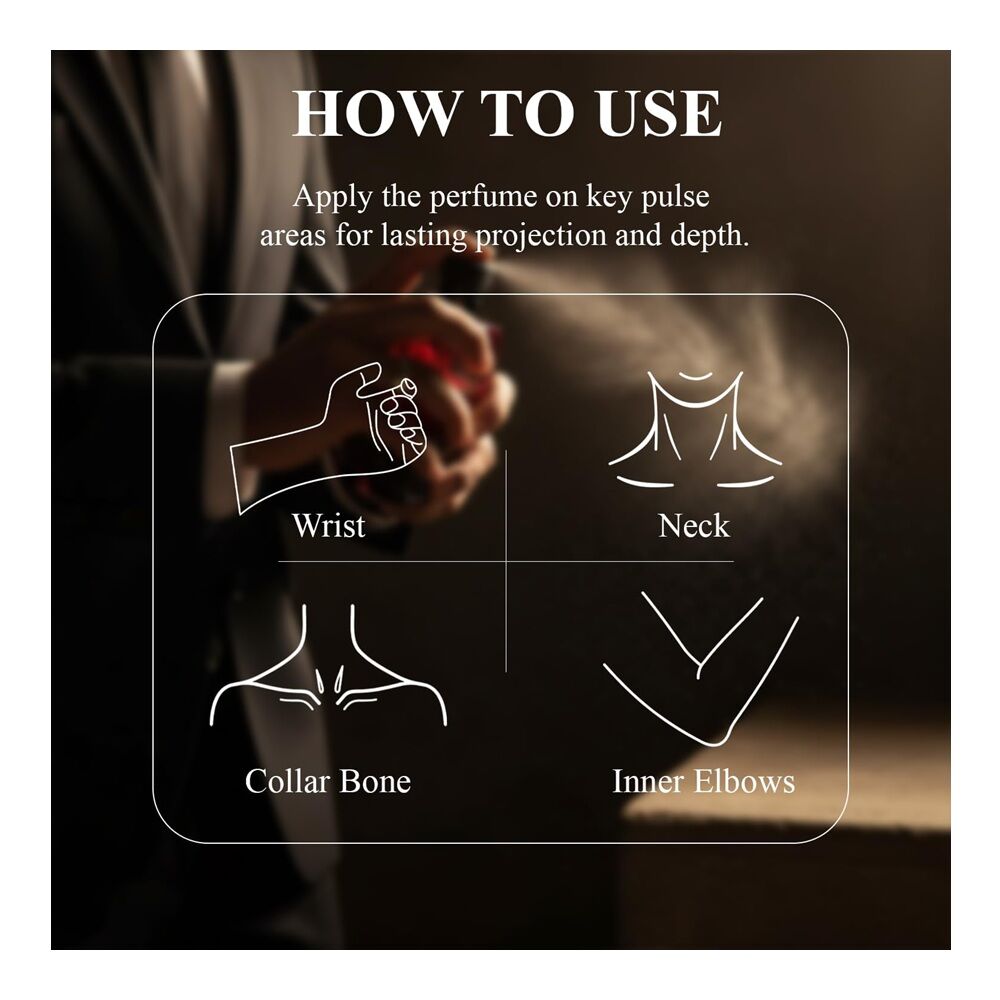 HOW TO USE

Apply the perfume on key pulse areas for lasting projection and depth.

Wrist

Neck

Collar Bone

Inner Elbows