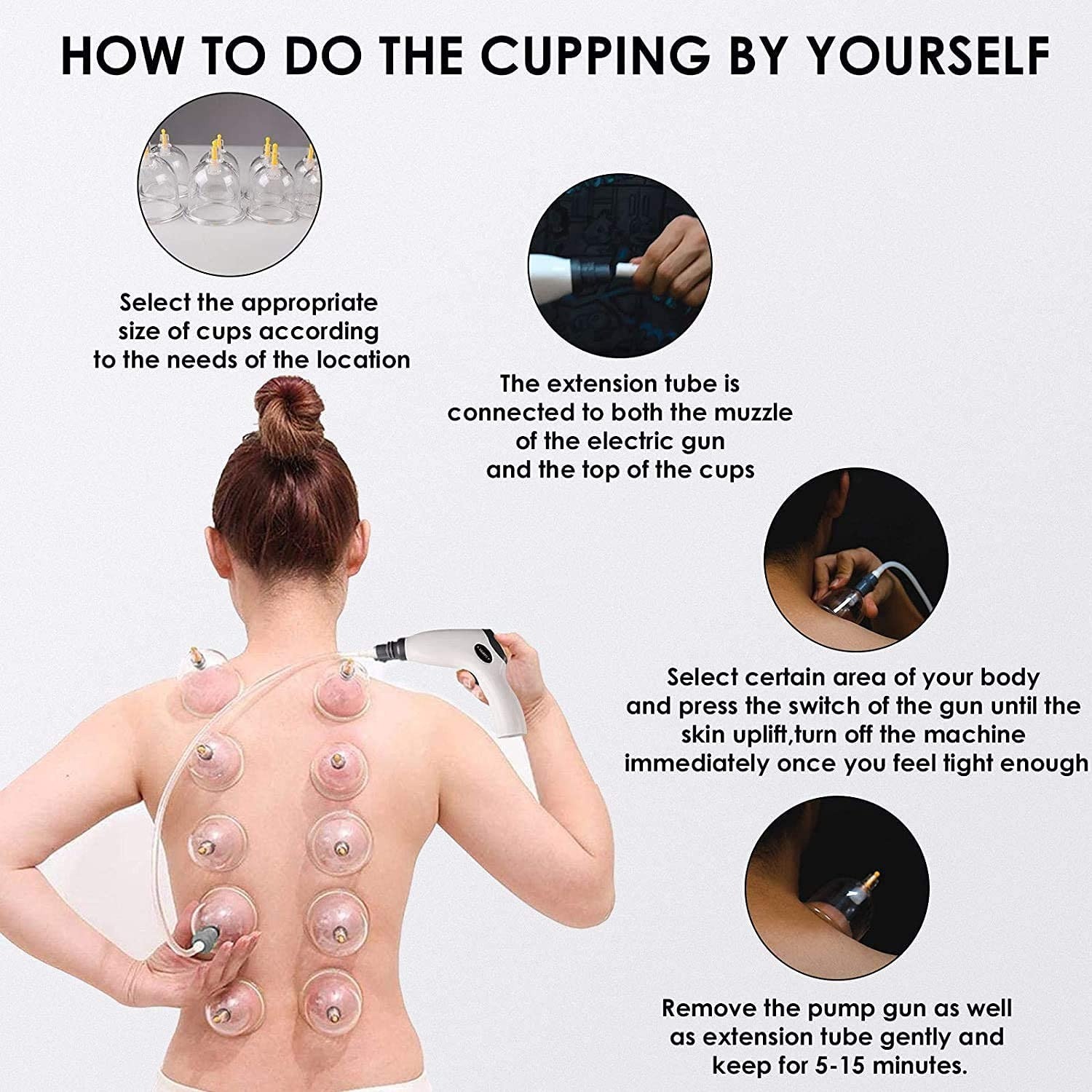 HOW TO DO THE CUPPING BY YOURSELF

Select the appropriate size of cups according to the needs of the location

The extension tube is connected to both the muzzle of the electric gun and the top of the cups

Select certain area of your body and press the switch of the gun until the skin uplift,turn off the machine immediately once you feel tight enough

Remove the pump gun as well as extension tube gently and keep for 5-15 minutes.