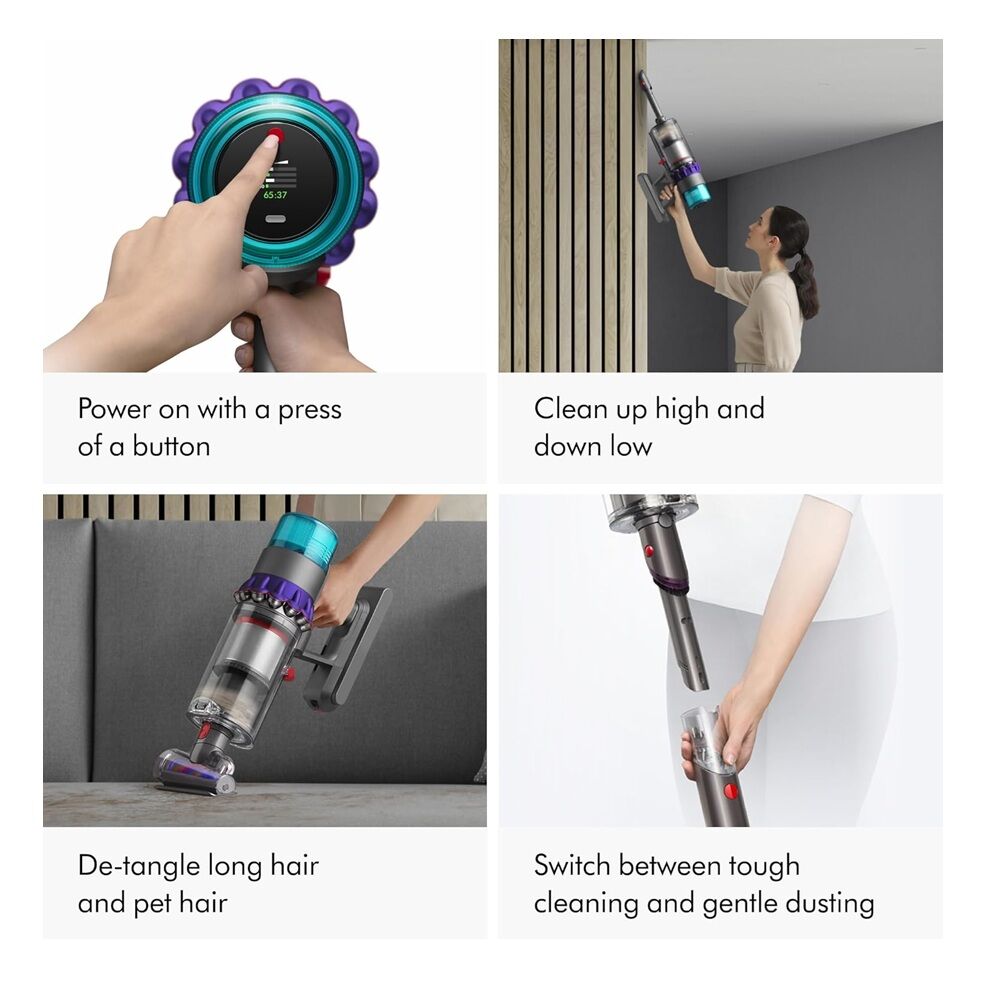 65:37

Power on with a press of a button

Clean up high and down low

De-tangle long hair and pet hair

Switch between tough cleaning and gentle dusting